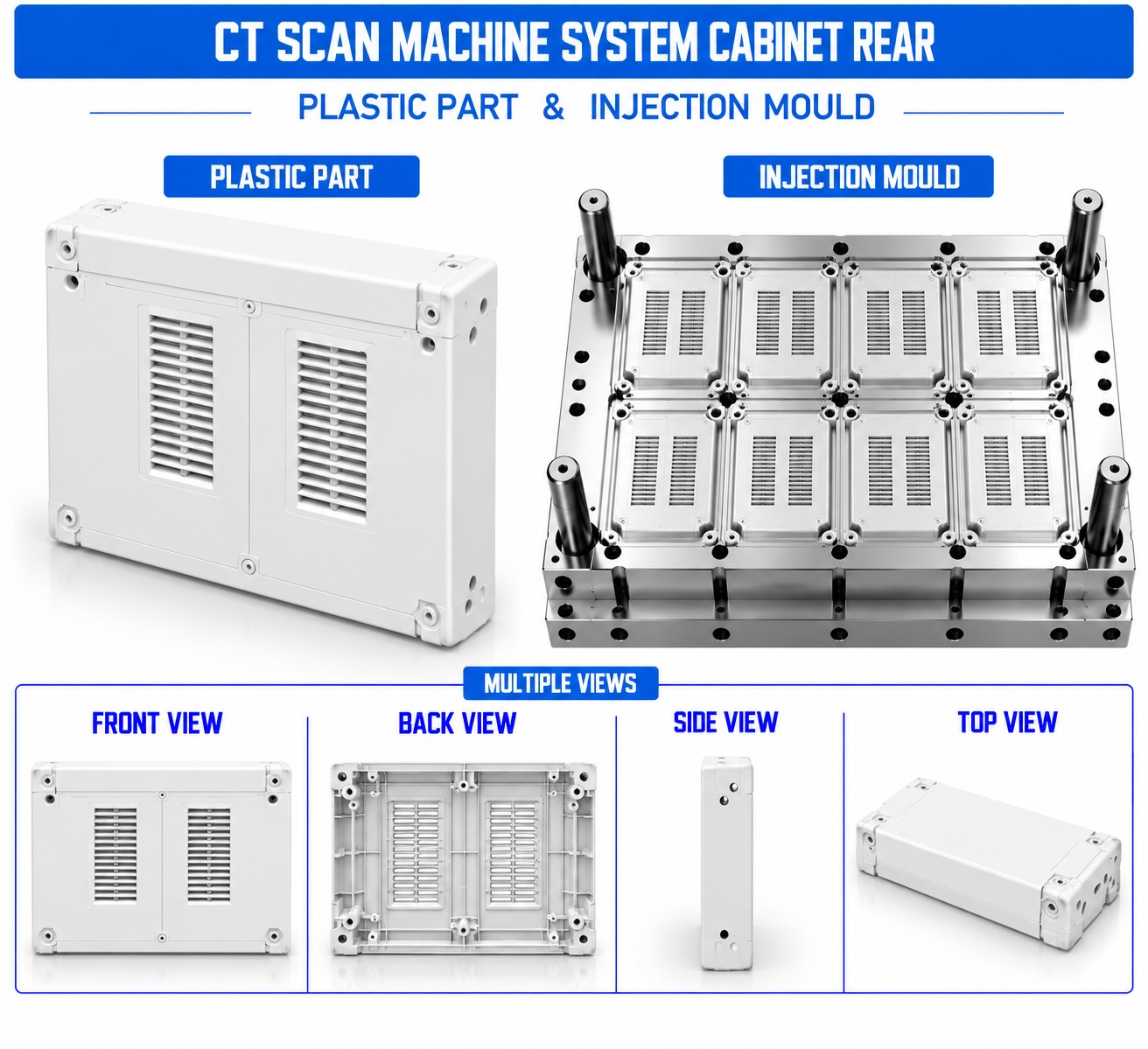 CT SCAN MACHINE SYSTEM CABINET REAR

PLASTIC PART & INJECTION MOULD

PLASTIC PART

INJECTION MOULD

MULTIPLE VIEWS

FRONT VIEW

BACK VIEW

SIDE VIEW

TOP VIEW